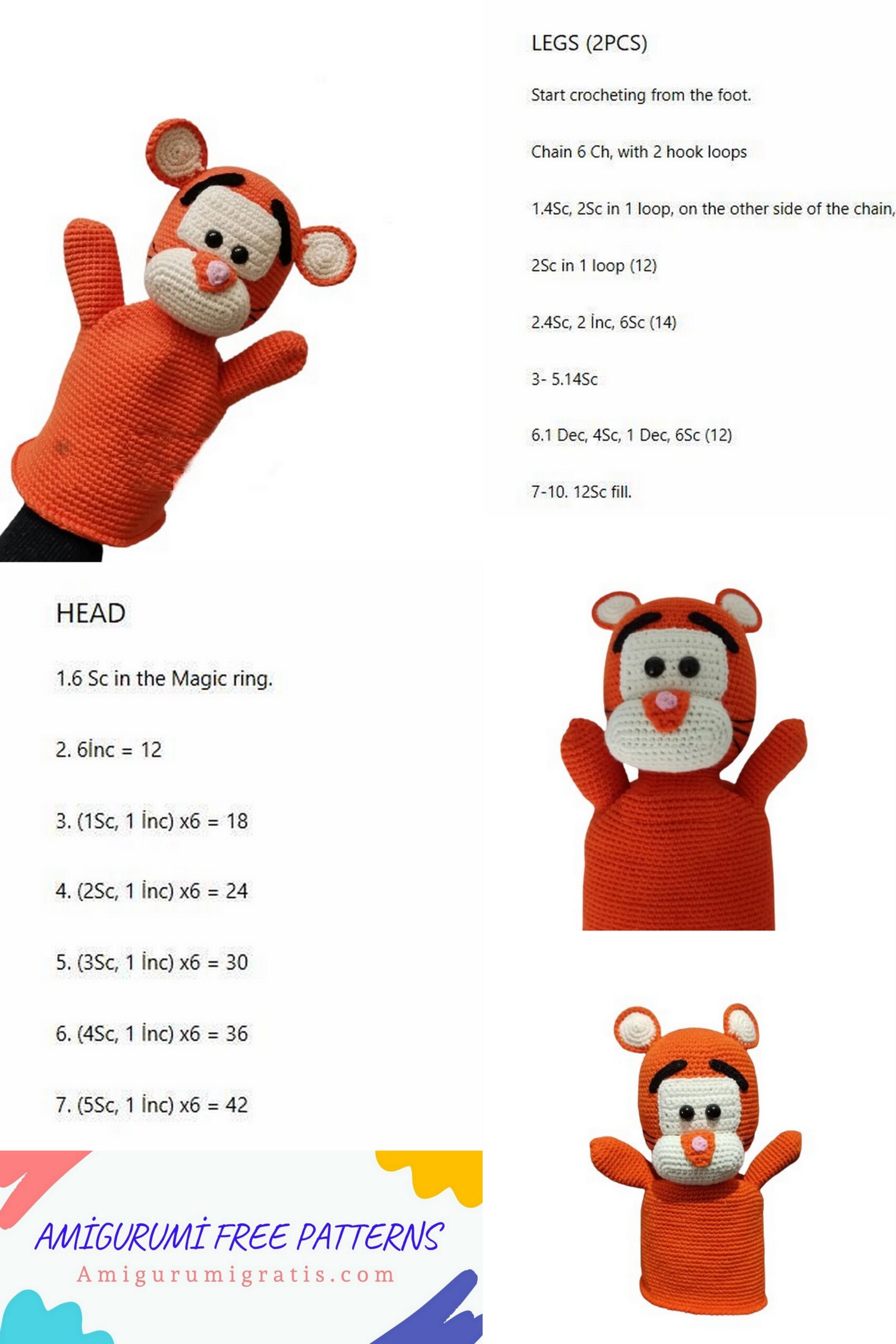 LEGS (2PCS)

Start crocheting from the foot.

Chain 6 Ch, with 2 hook loops

1.4Sc, 2Sc in 1 loop, on the other side of the chain,

2Sc in 1 loop (12)

2.4Sc, 2 İnc, 6Sc (14)

3- 5.14Sc

6.1 Dec, 4Sc, 1 Dec, 6Sc (12)

7-10. 12Sc fill.

HEAD

1.6 Sc in the Magic ring.

2. 6İnc = 12

3. (1Sc, 1 İnc) x6 = 18

4. (2Sc, 1 İnc) x6 = 24

5. (3Sc, 1 İnc) x6 = 30

6. (4Sc, 1 İnc) x6 = 36

7. (5Sc, 1 İnc) x6 = 42

AMİGURUMİ FREE PATTERNS
Amigurumigratis.com